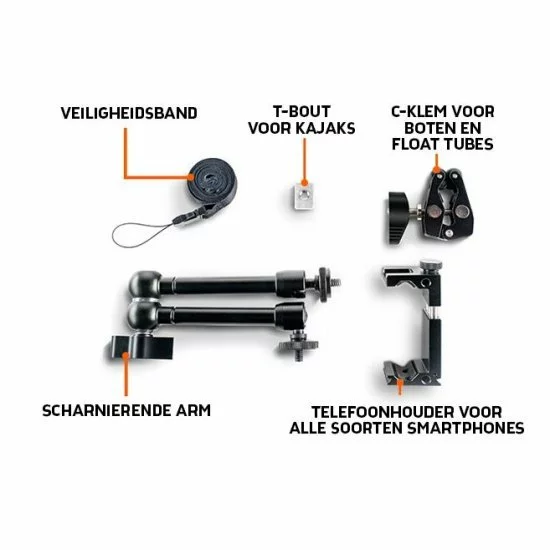 VEILIGHEIDSBAND

T-BOUT VOOR KAJAKS

C-KLEM VOOR BOTEN EN FLOAT TUBES

SCHARNIERENDE ARM

TELEFOONHOUDER VOOR ALLE SOORTEN SMARTPHONES